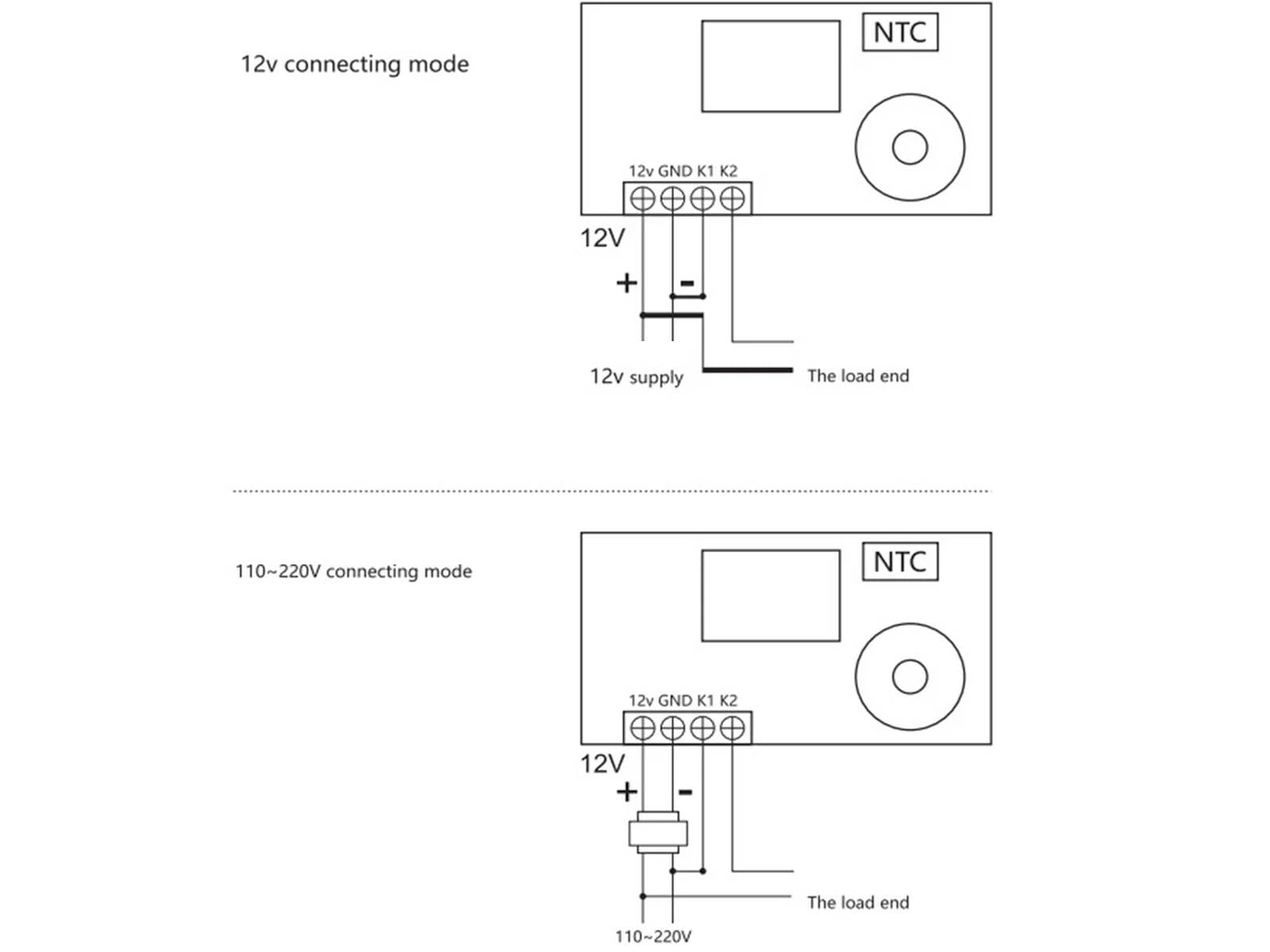 12v connecting mode

NTC

12v GND K1 K2

12V

+

-

12v supply

The load end

110~220V connecting mode

NTC

12v GND K1 K2

12V

+

-

The load end

110~220V