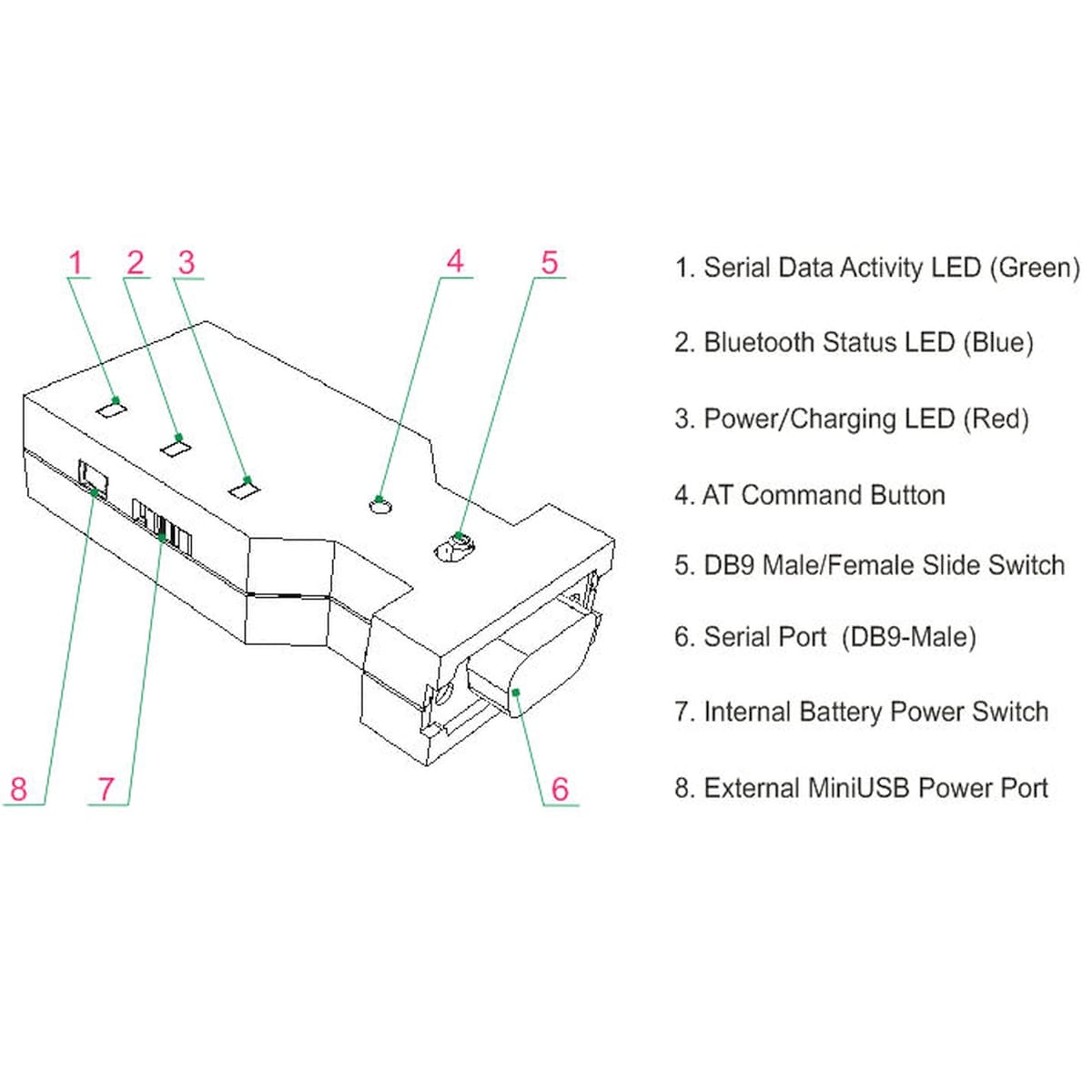 1
2
3
4
5

8
7
6

1. Serial Data Activity LED (Green)

2. Bluetooth Status LED (Blue)

3. Power/Charging LED (Red)

4. AT Command Button

5. DB9 Male/Female Slide Switch

6. Serial Port (DB9-Male)

7. Internal Battery Power Switch

8. External MiniUSB Power Port